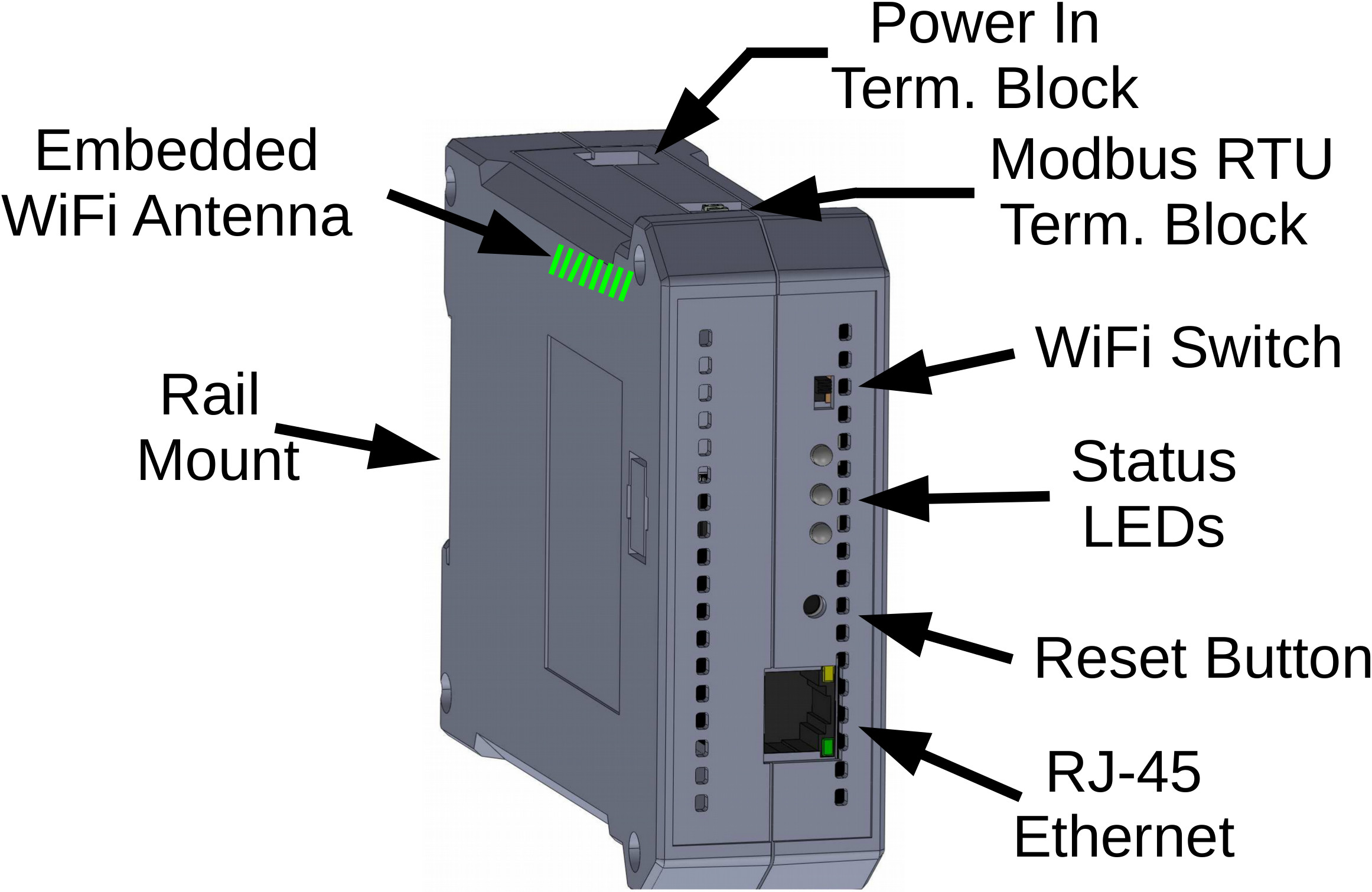 Power In
Term. Block

Embedded
WiFi Antenna

Modbus RTU
Term. Block

WiFi Switch

Rail
Mount

Status
LEDs

Reset Button

RJ-45
Ethernet