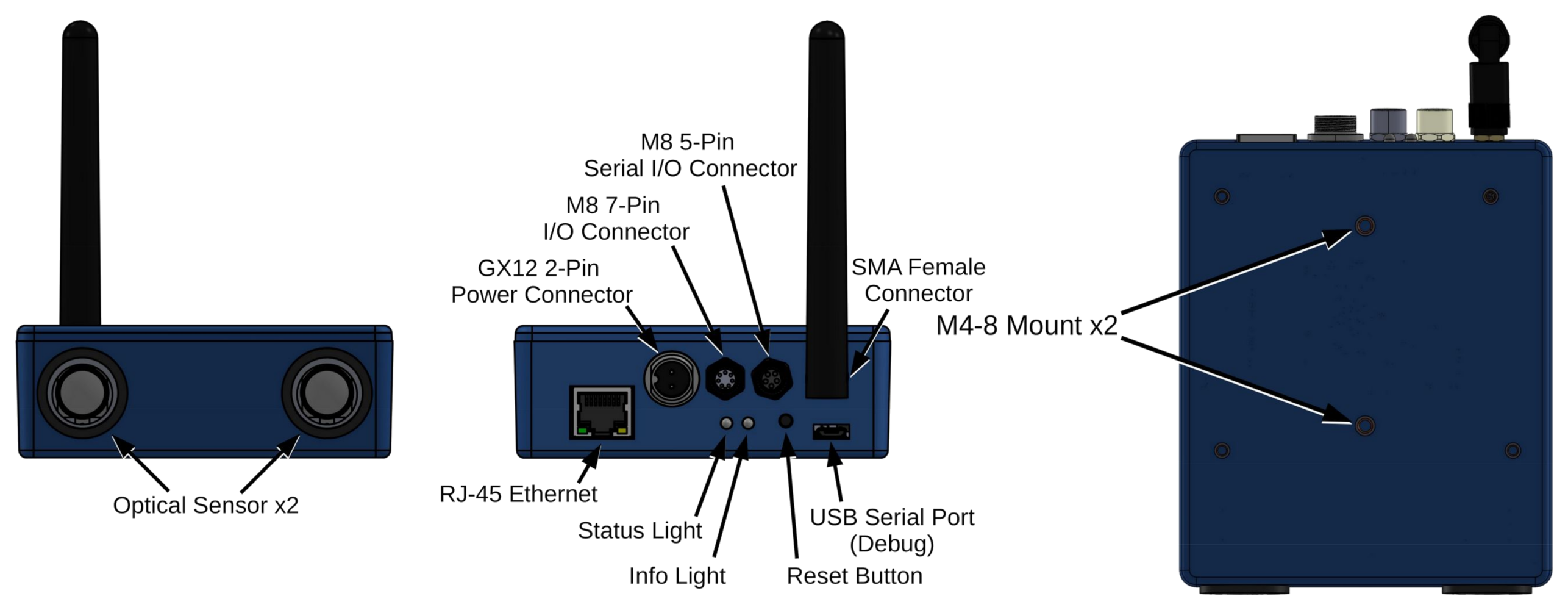 Optical Sensor x2

M8 5-Pin
Serial I/O Connector

M8 7-Pin
I/O Connector

GX12 2-Pin
Power Connector

SMA Female
Connector

RJ-45 Ethernet

Status Light

Info Light

Reset Button

USB Serial Port
(Debug)

M4-8 Mount x2