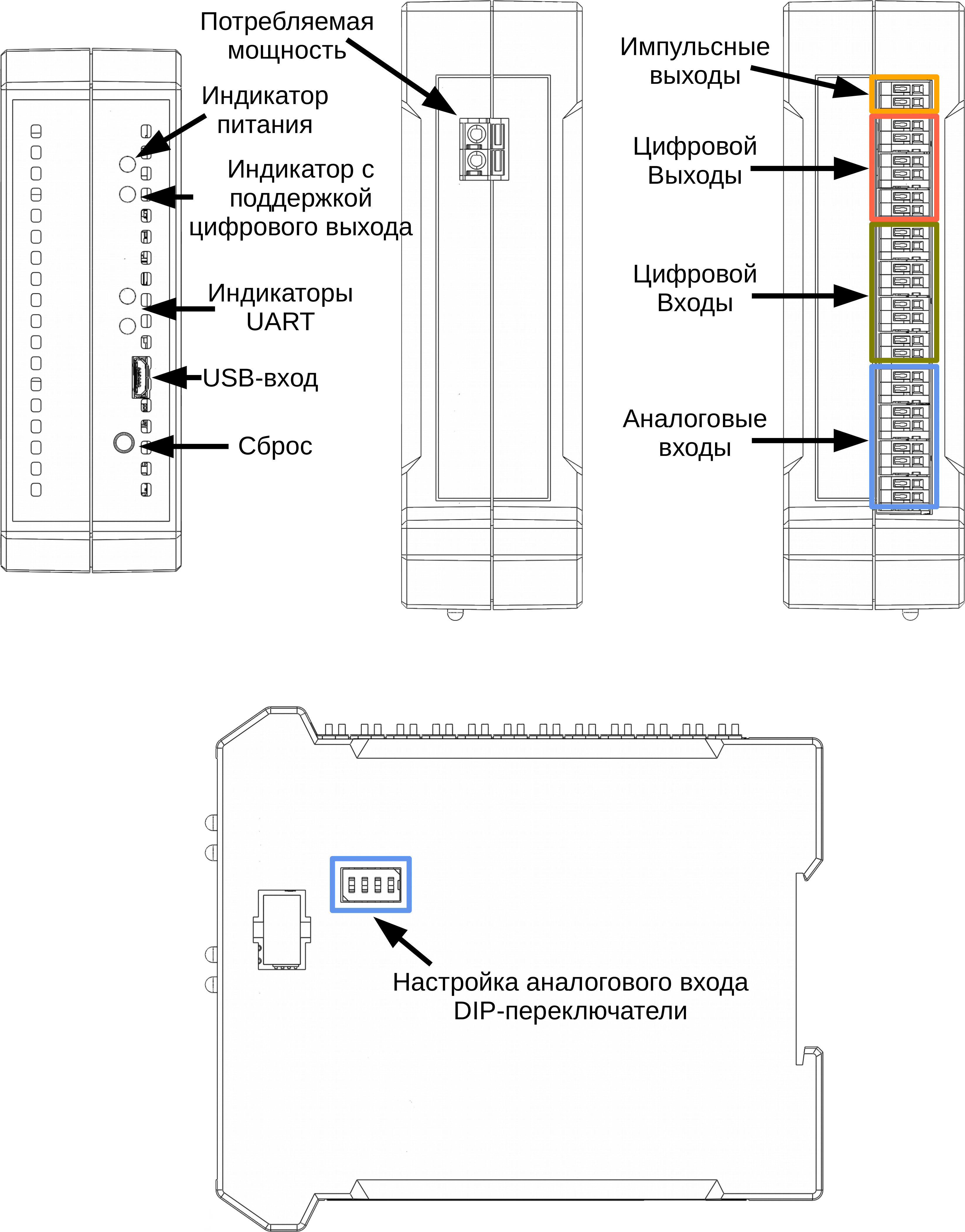 Потребляемая мощность

Индикатор питания

Индикатор с поддержкой цифрового выхода

Индикаторы UART

USB-вход

Сброс

Импульсные выходы

Цифровой Выходы

Цифровой Входы

Аналоговые входы

Настройка аналогового входа DIP-переключатели