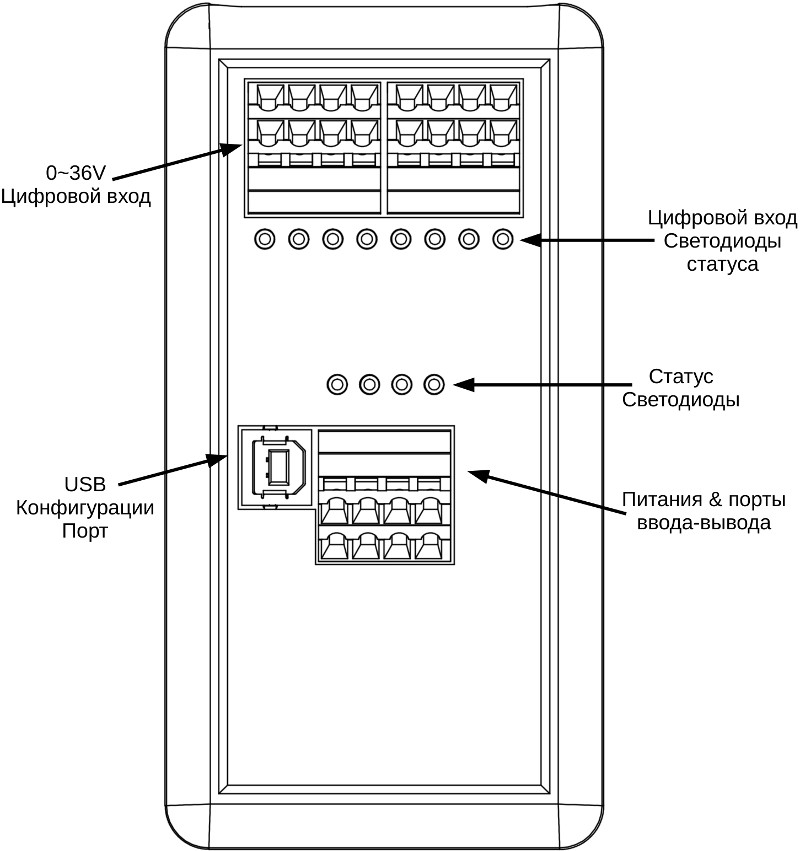 0~36V
Цифровой вход

Цифровой вход
Светодиоды
статуса

Статус
Светодиоды

USB
Конфигурации
Порт

Питания & порты
ввода-вывода