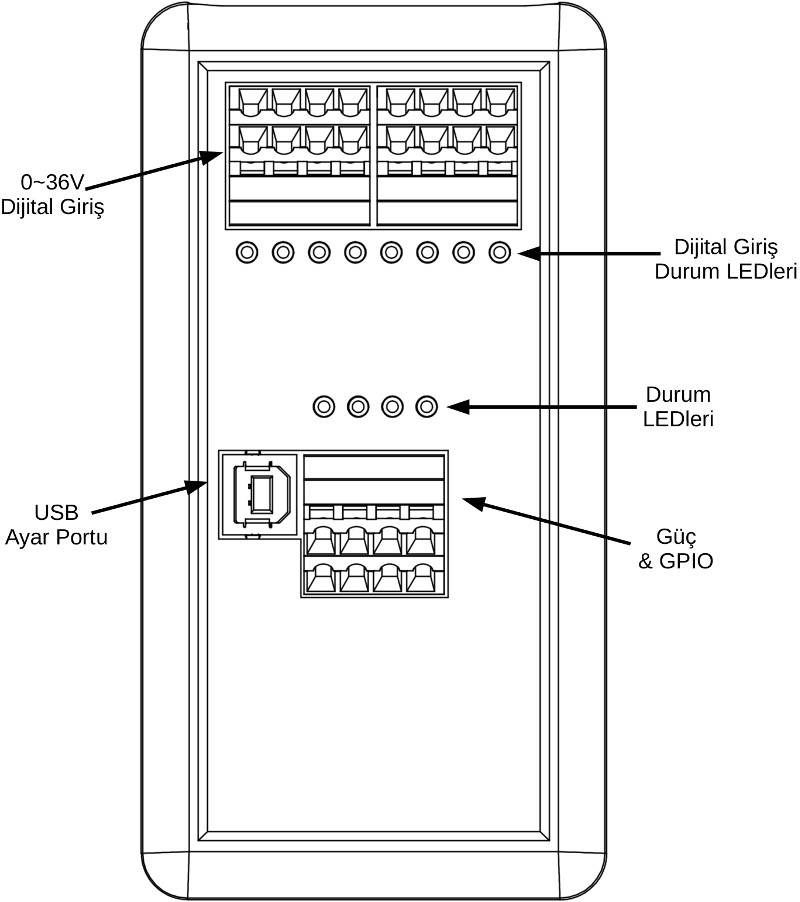 0~36V
Dijital Giriş

Dijital Giriş
Durum LEDleri

Durum
LEDleri

USB
Ayar Portu

Güç
& GPIO