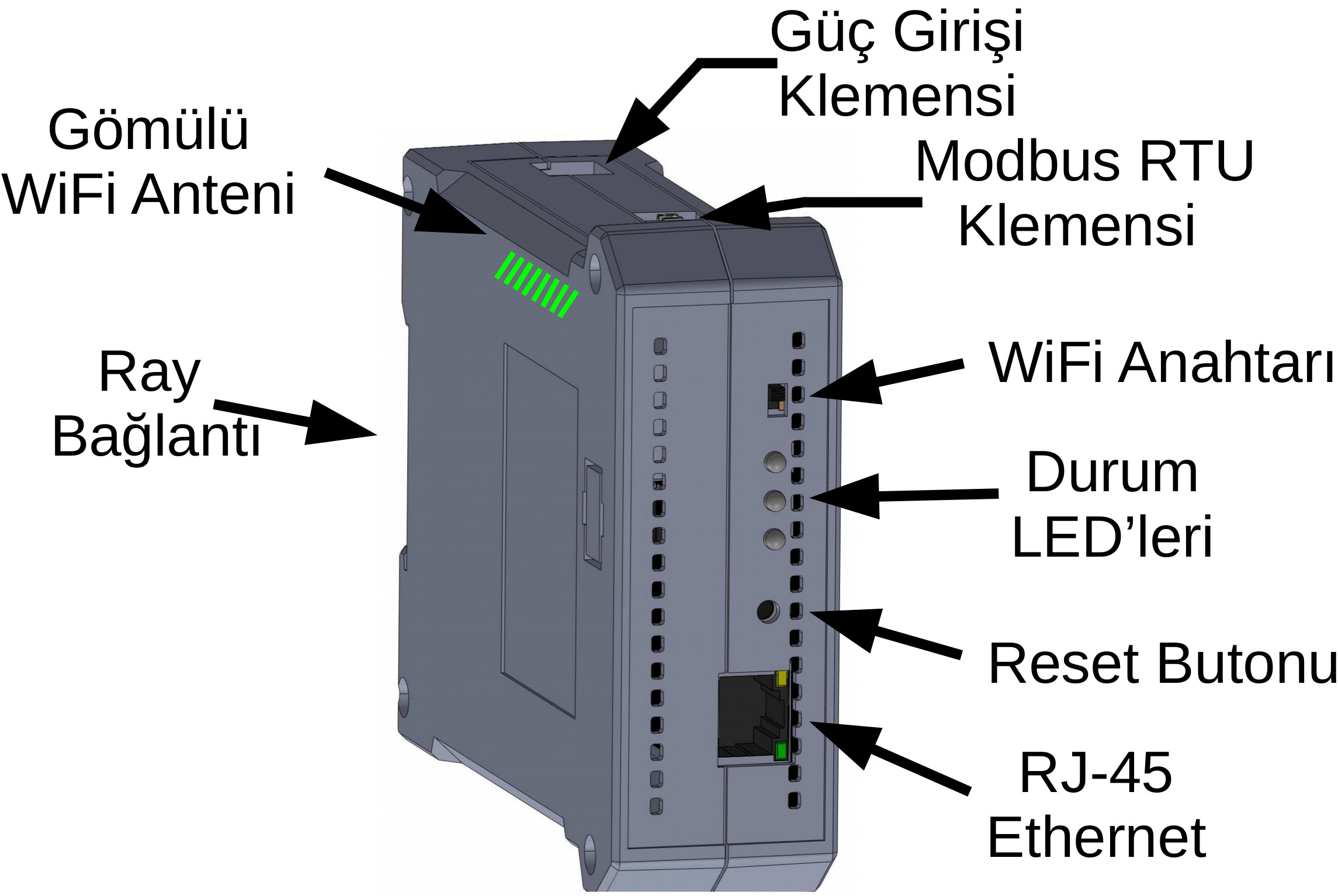 Güç Girişi Klemensi

Gömülü WiFi Anteni

Modbus RTU Klemensi

Ray Bağlantı

WiFi Anahtarı

Durum LED'leri

Reset Butonu

RJ-45 Ethernet